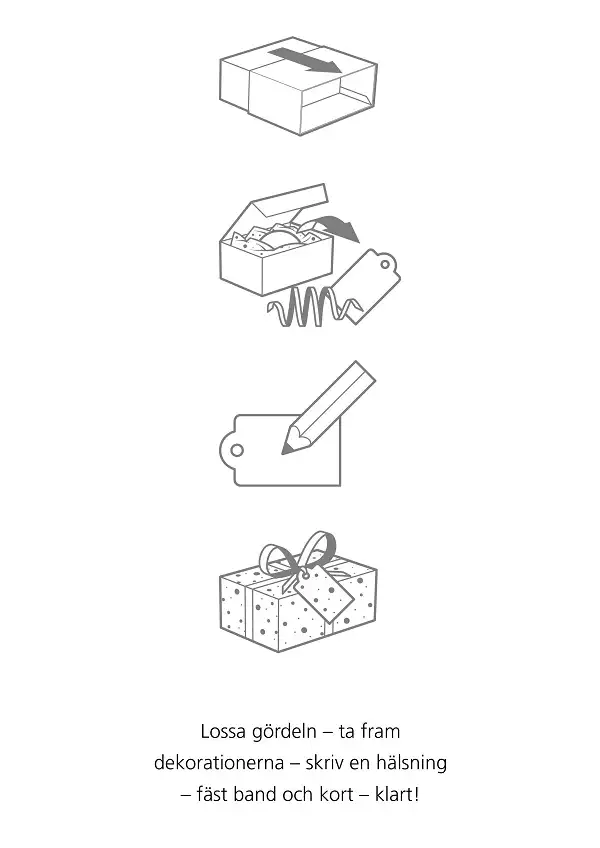 Lossa gördeln – ta fram dekorationerna – skriv en hälsning – fäst band och kort – klart!