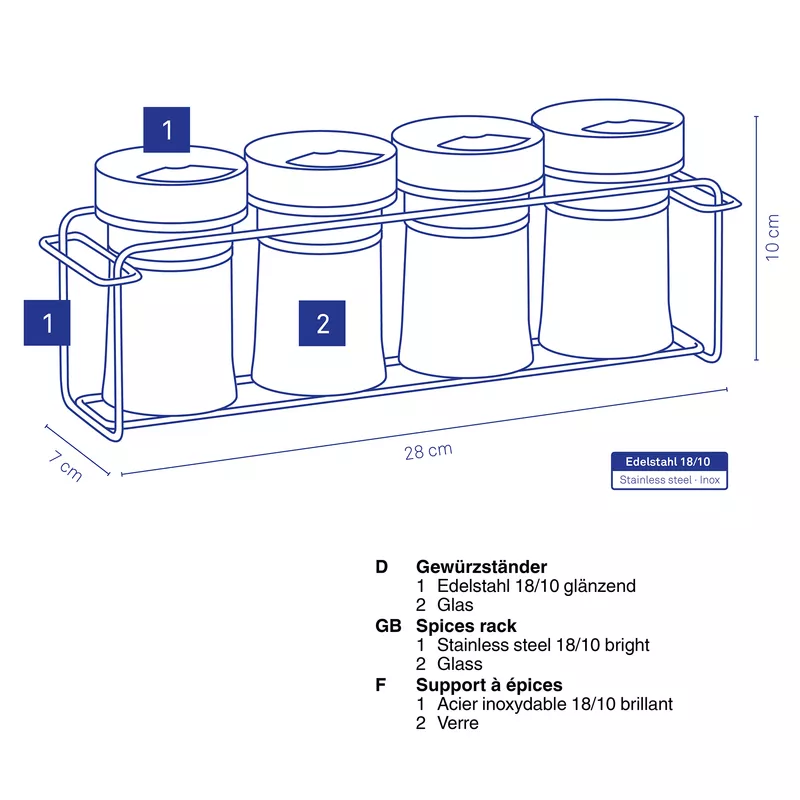 1

1

2

10 cm

7 cm

28 cm

Edelstahl 18/10
Stainless steel · Inox

D Gewürzständer
1 Edelstahl 18/10 glänzend
2 Glas
GB Spices rack
1 Stainless steel 18/10 bright
2 Glass
F Support à épices
1 Acier inoxydable 18/10 brillant
2 Verre