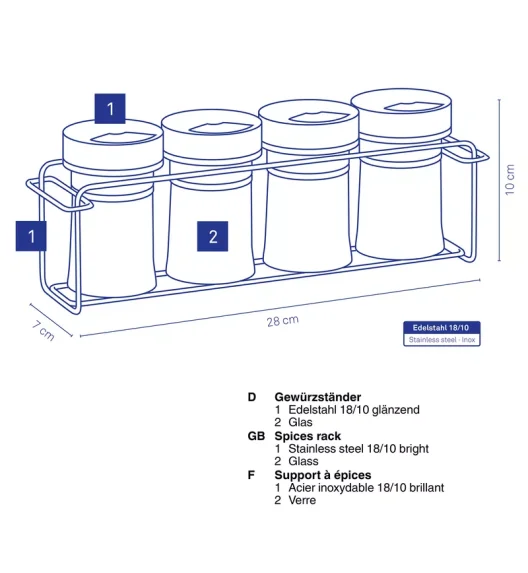 1

1

2

10 cm

7 cm

28 cm

Edelstahl 18/10
Stainless steel · Inox

D Gewürzständer
1 Edelstahl 18/10 glänzend
2 Glas
GB Spices rack
1 Stainless steel 18/10 bright
2 Glass
F Support à épices
1 Acier inoxydable 18/10 brillant
2 Verre