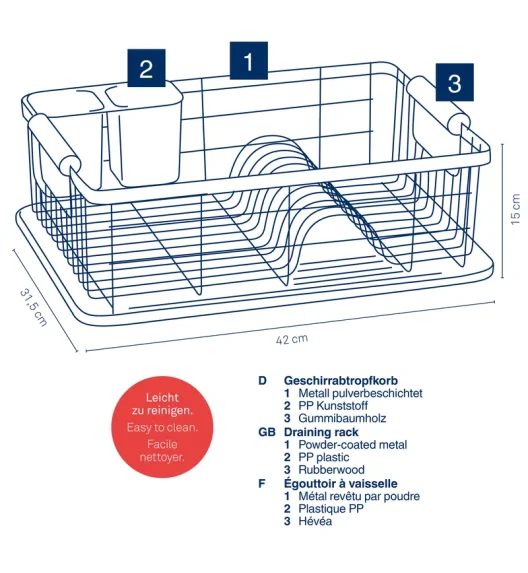 2
1
3
15 cm
31,5 cm
42 cm

Leicht zu reinigen.
Easy to clean.
Facile nettoyer.

D Geschirrabtropfkorb
1 Metall pulverbeschichtet
2 PP Kunststoff
3 Gummibaumholz
GB Draining rack
1 Powder-coated metal
2 PP plastic
3 Rubberwood
F Égouttoir à vaisselle
1 Métal revêtu par poudre
2 Plastique PP
3 Hévéa