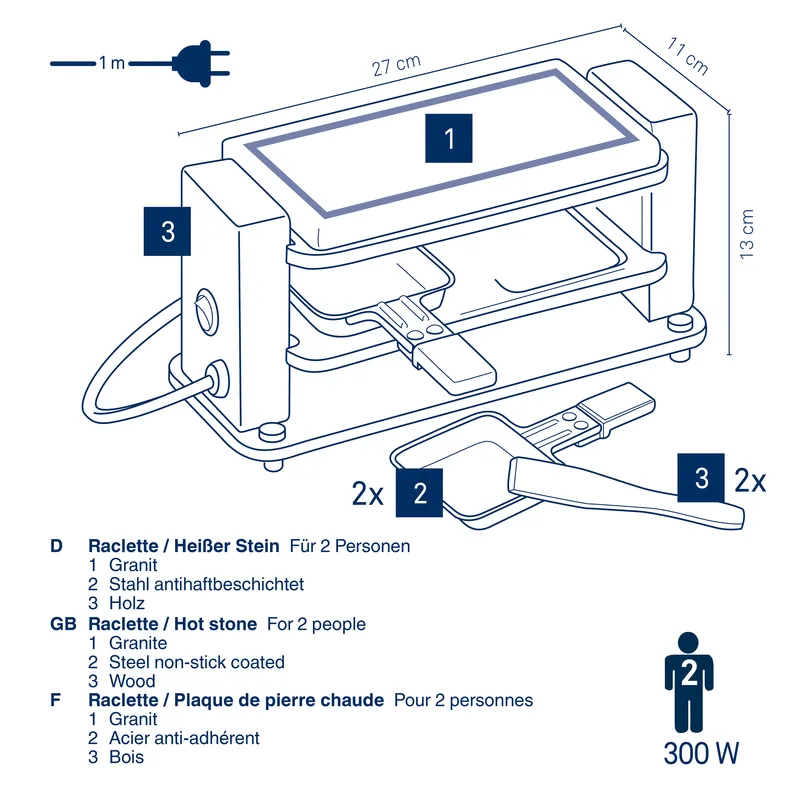 1 m

27 cm

11 cm

13 cm

1

3

2x 2

3 2x

D Raclette / Heißer Stein Für 2 Personen
1 Granit
2 Stahl antihaftbeschichtet
3 Holz

GB Raclette / Hot stone For 2 people
1 Granite
2 Steel non-stick coated
3 Wood

F Raclette / Plaque de pierre chaude Pour 2 personnes
1 Granit
2 Acier anti-adhérent
3 Bois

2

300 W