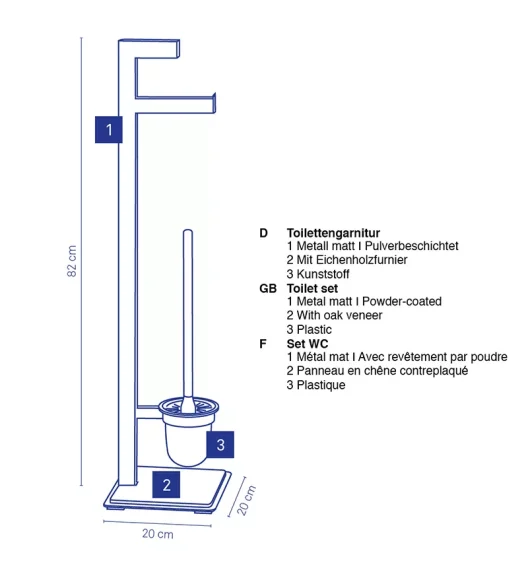 82 cm

1

3

2

20 cm

20 cm

D Toilettengarnitur
1 Metall matt I Pulverbeschichtet
2 Mit Eichenholzfurnier
3 Kunststoff

GB Toilet set
1 Metal matt I Powder-coated
2 With oak veneer
3 Plastic

F Set WC
1 Métal mat I Avec revêtement par poudre
2 Panneau en chêne contreplaqué
3 Plastique